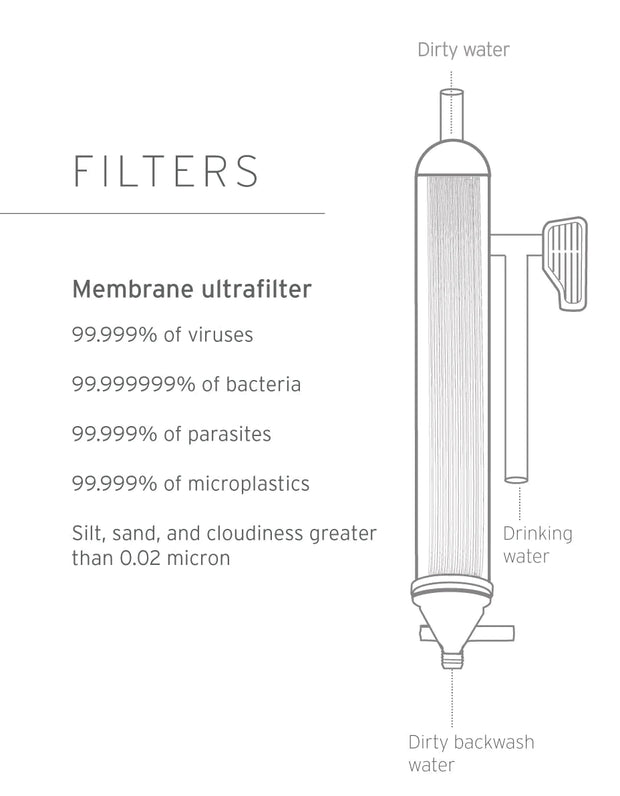 FILTERS

Membrane ultrafilter

99.999% of viruses

99.999999% of bacteria

99.999% of parasites

99.999% of microplastics

Silt, sand, and cloudiness greater than 0.02 micron

Dirty water

Drinking water

Dirty backwash water