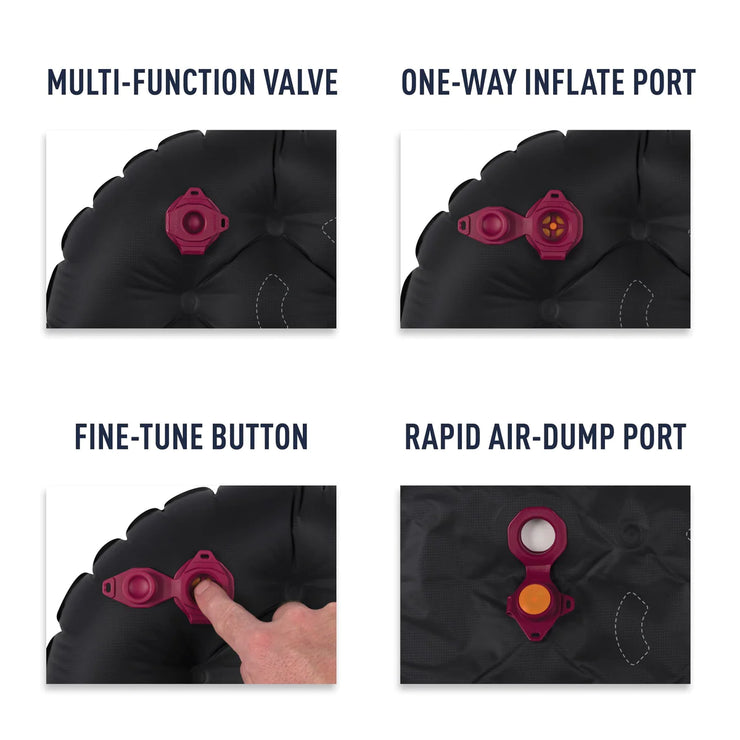 MULTI-FUNCTION VALVE

ONE-WAY INFLATE PORT

FINE-TUNE BUTTON

RAPID AIR-DUMP PORT